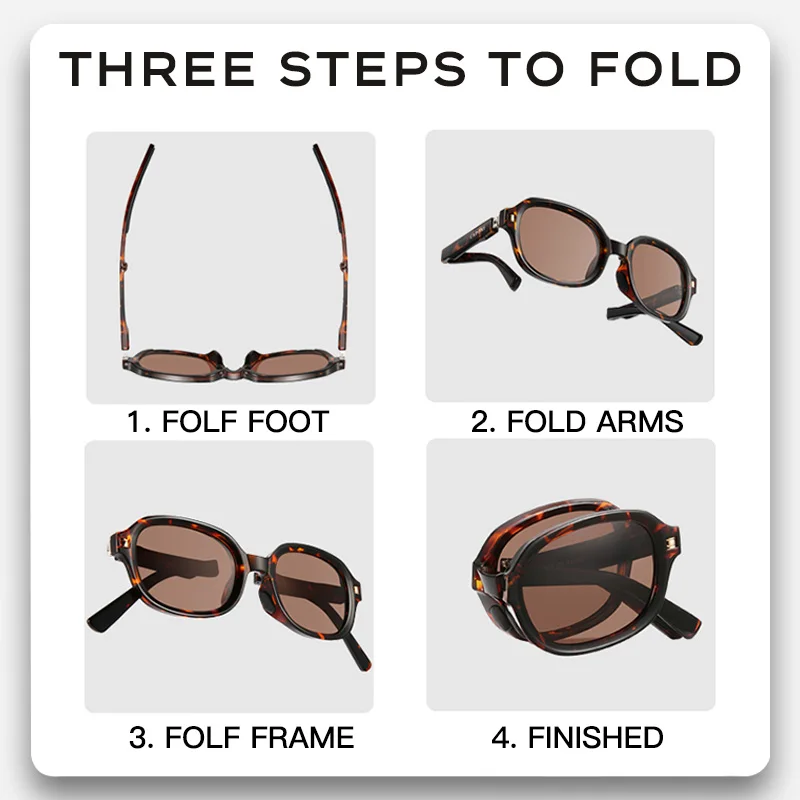 THREE STEPS TO FOLD

1. FOLF FOOT

2. FOLD ARMS

3. FOLF FRAME

4. FINISHED